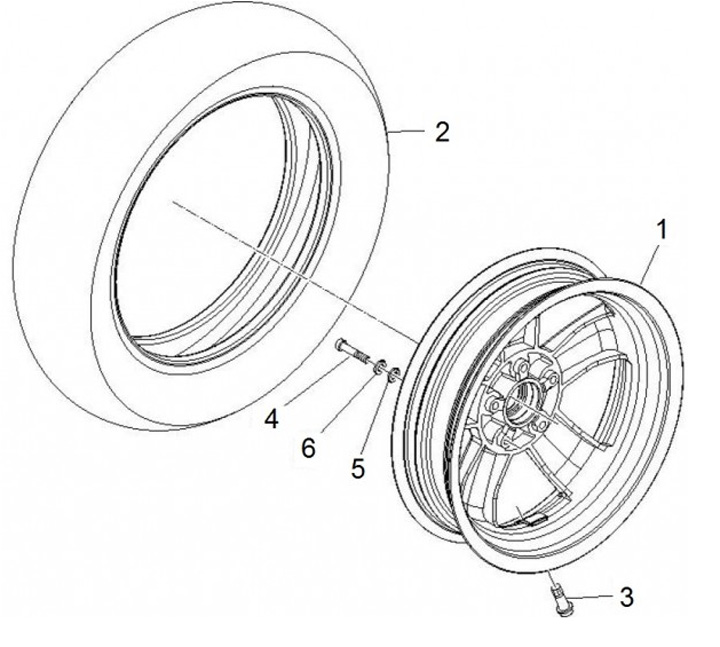 2
1
4
6
5
3