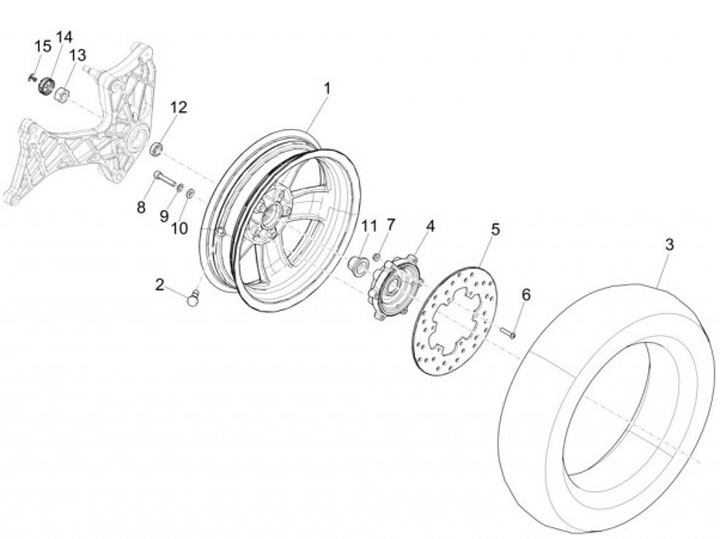 15
14
13
12
1
8
9
10
11
7
4
5
3
2
6