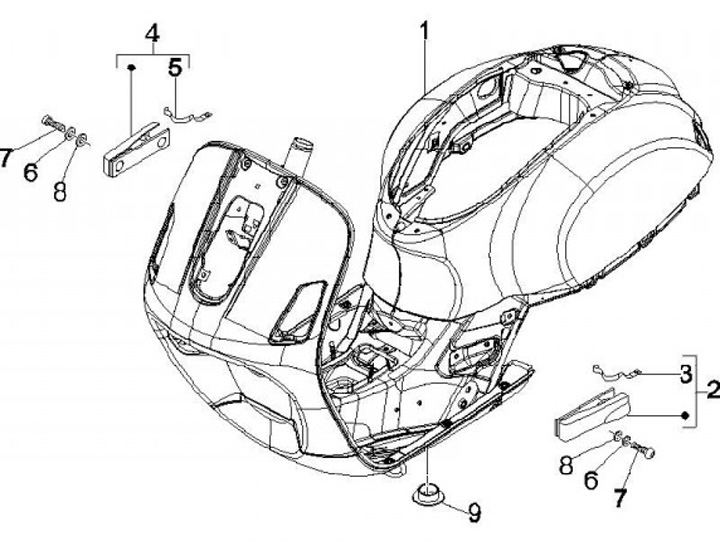 4
5
1
7
6
8
3
2
8
6
7
9