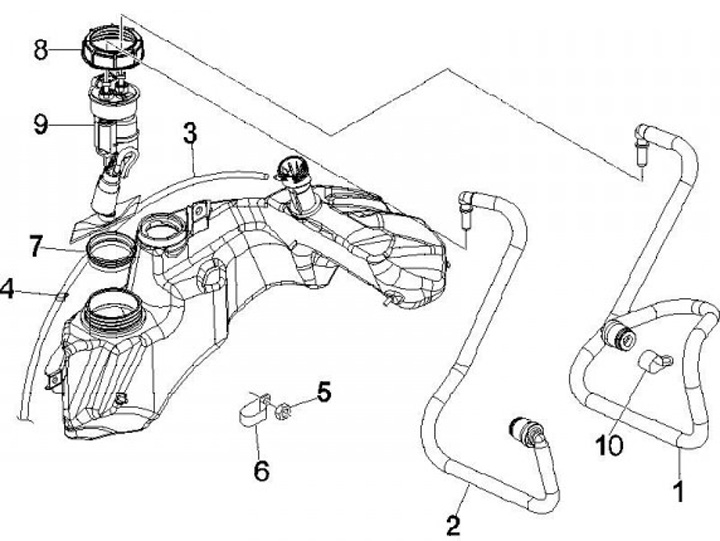 8
9
3
7
4
5
6
10
2
1