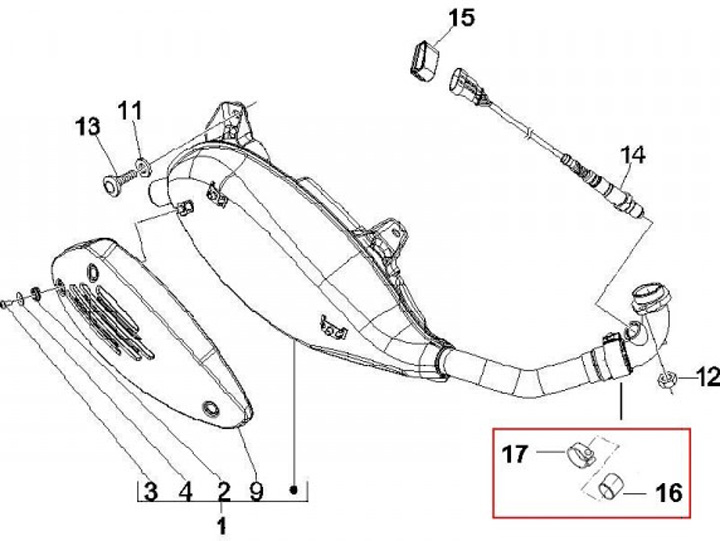 15
13
11
14
12
17
16
3 4 2 9
1