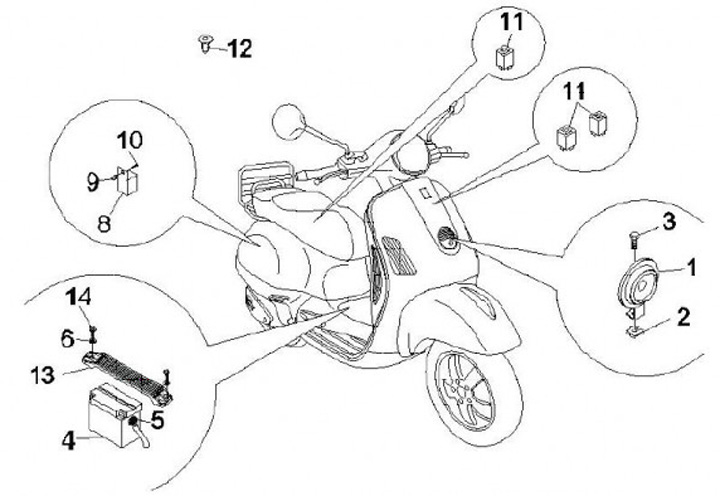 12
11
11
10
9
8
3
1
2
14
6
13
5
4