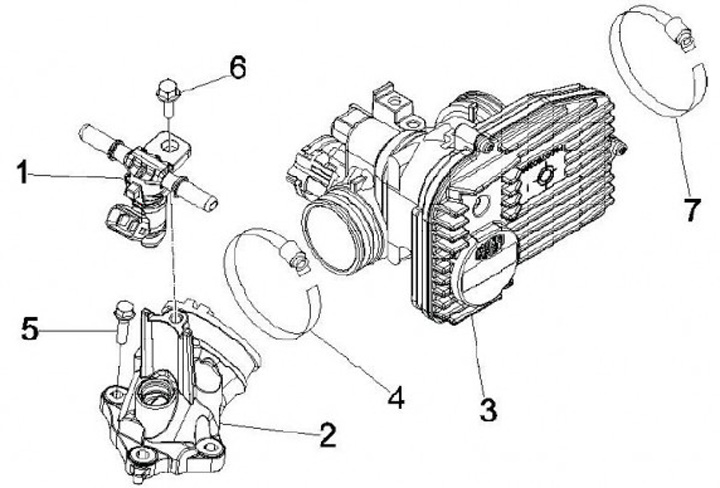 6
1
7
5
4
3
2