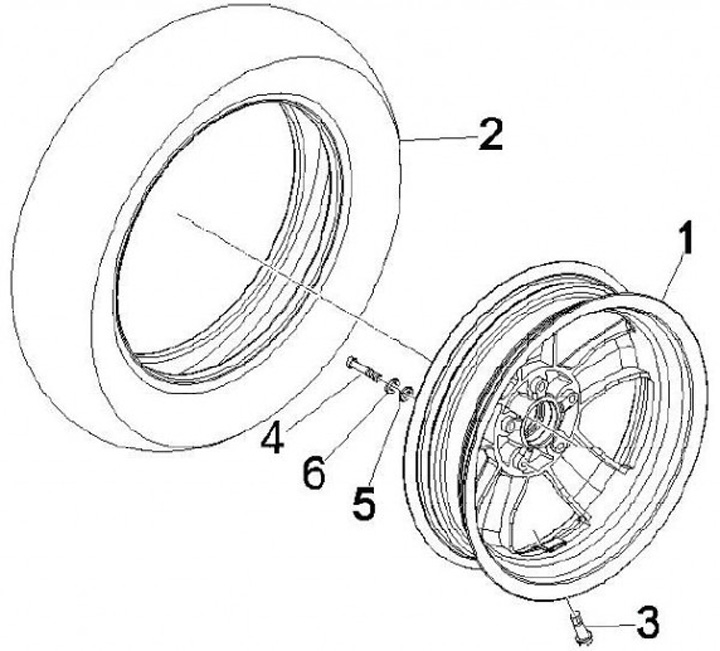 2
1
4
6
5
3