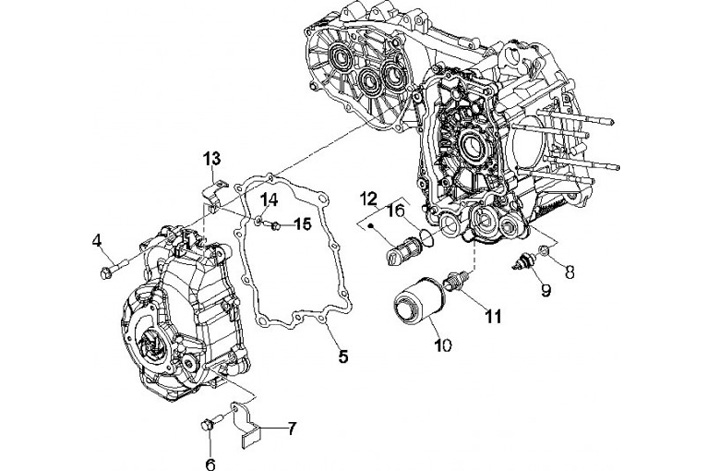 13
14
15
4
12
16
8
9
11
10
5
7
6