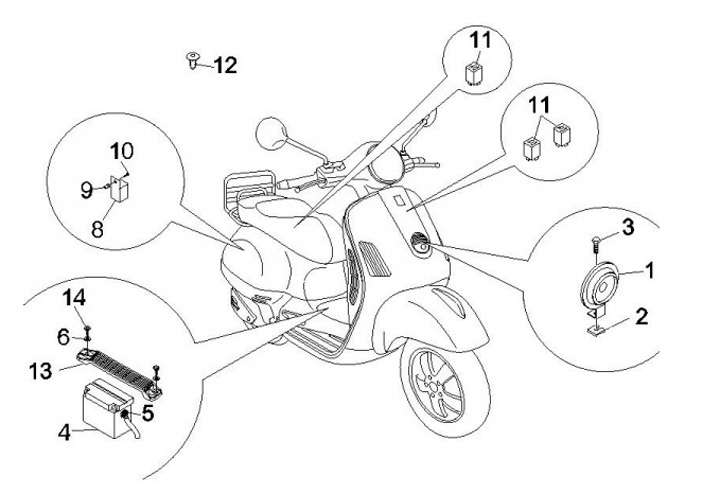 12
11
11
10
9
8
3
1
2
14
6
13
5
4