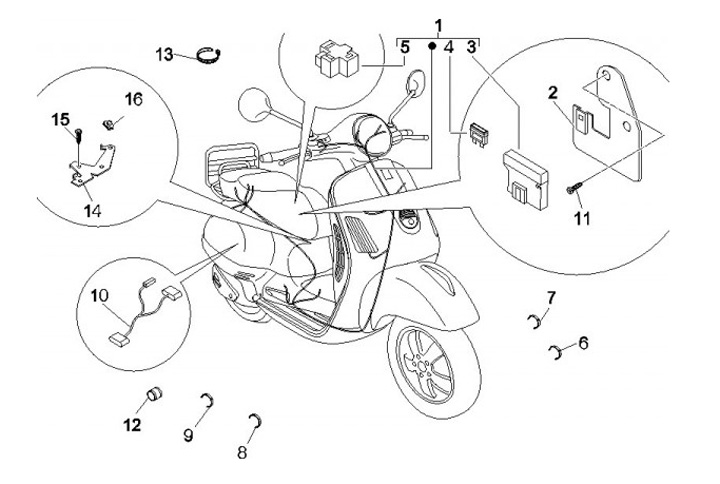 1
5
4
3
13
2
16
15
14
11
10
7
6
12
9
8