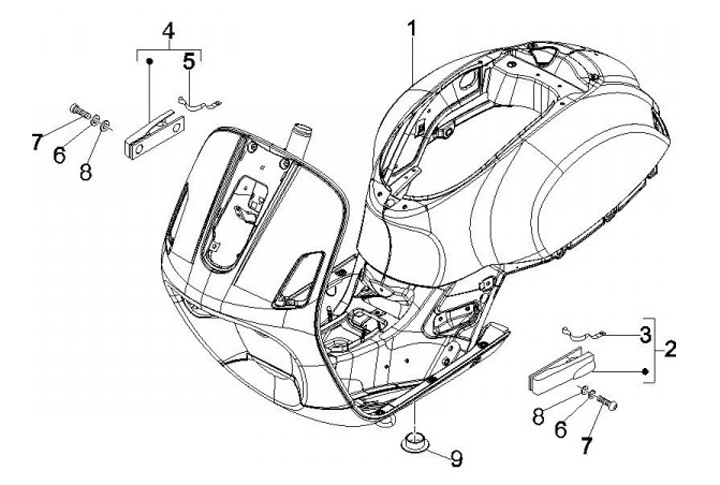 4
5
1
7
6
8
3
2
8
6
7
9