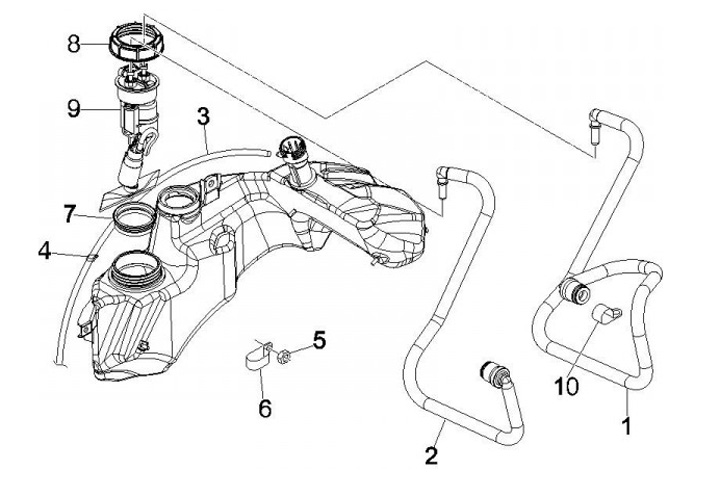 8
9
3
7
4
5
6
10
1
2