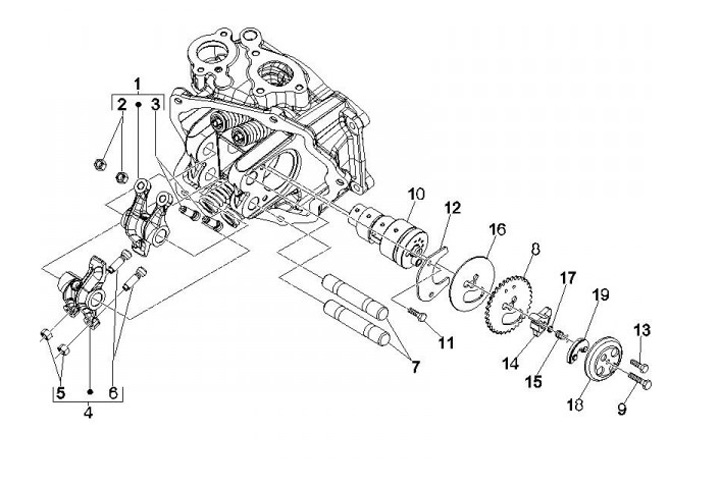 1
2
3
10
12
16
8
17
19
13
11
7
14
15
18
9
5
6
4