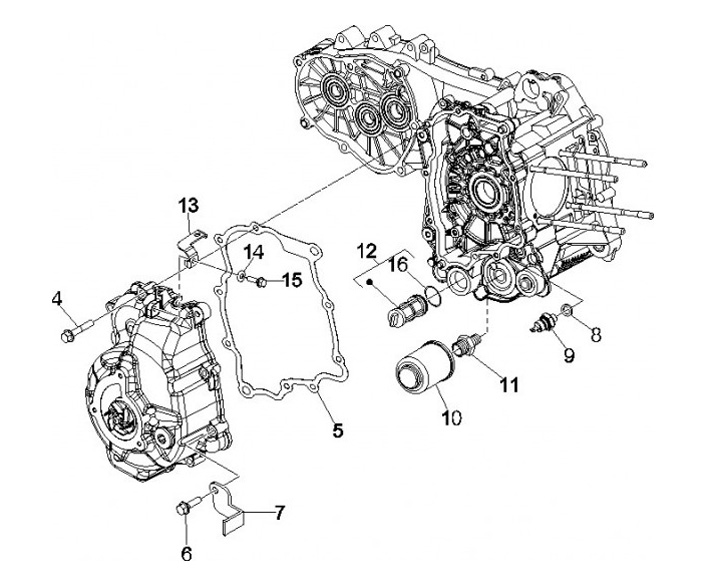 13
14
15
4
12
16
8
9
11
10
5
7
6