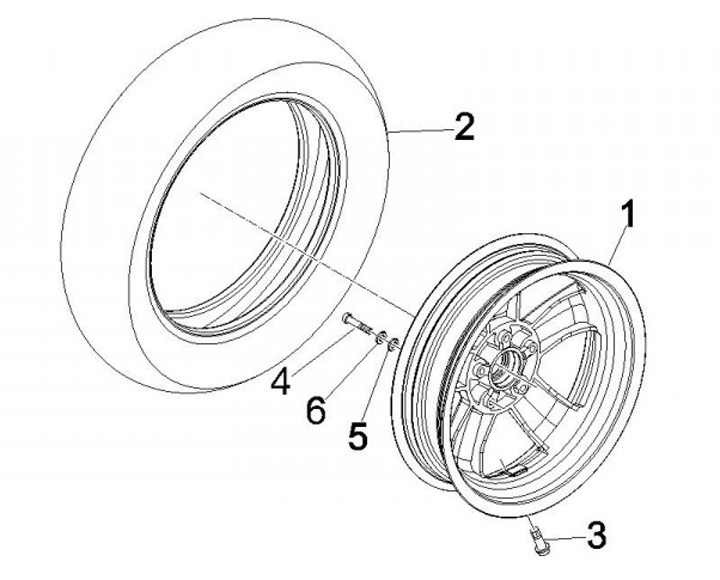 2
1
4
6
5
3