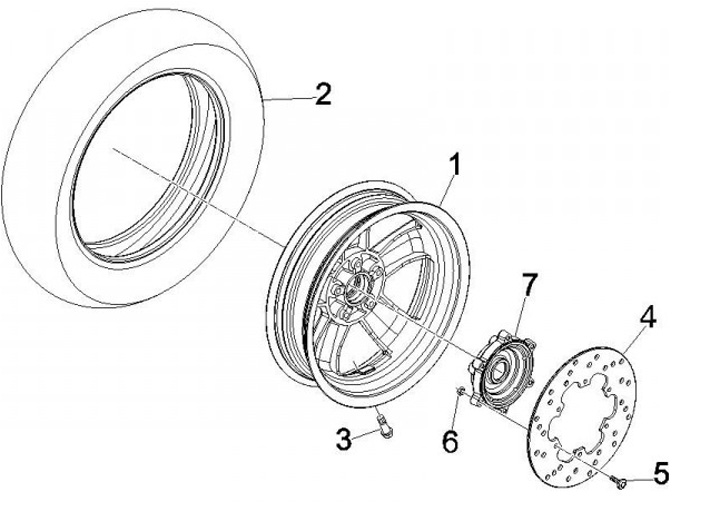 2
1
7
4
3
6
5