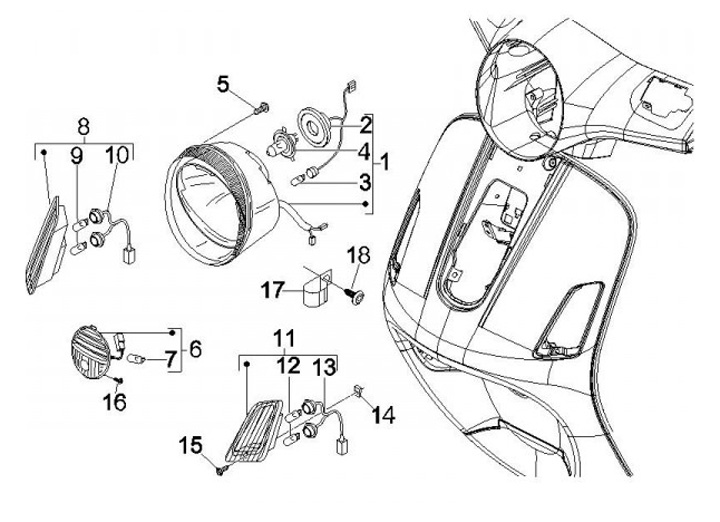 5
8
9
10
2
4
1
3
18
17
6
7
16
11
12
13
14
15