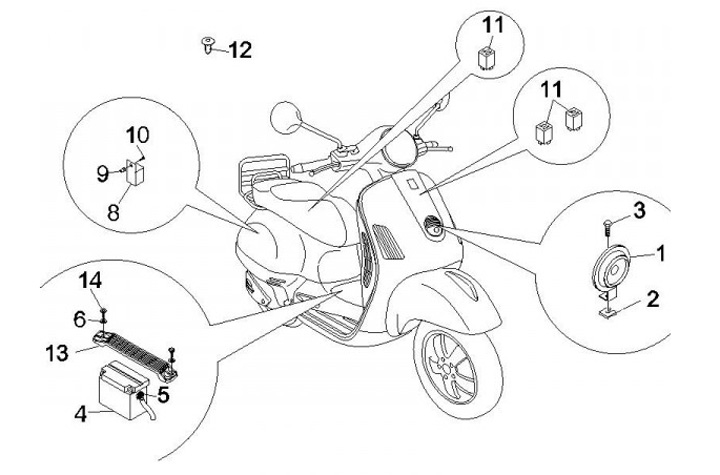 12
11
11
10
9
8
3
1
2
14
6
13
5
4