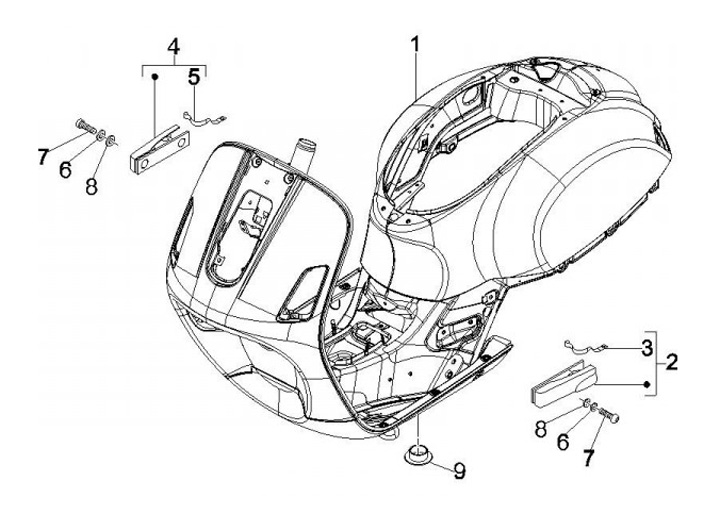 4
5
1
7
6
8
3
2
8
6
7
9