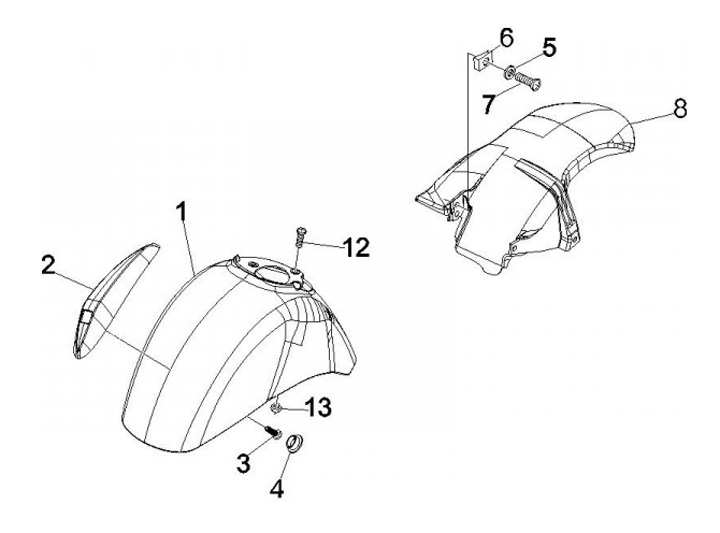 6
5
7
8
1
12
2
13
3
4