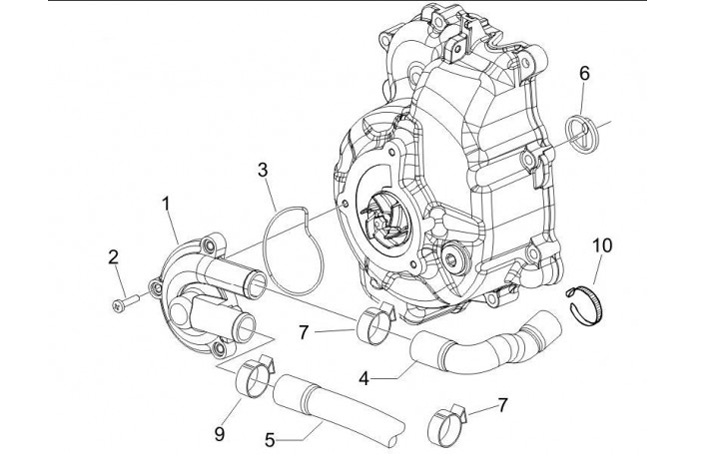 6
3
1
10
2
7
4
7
9
5