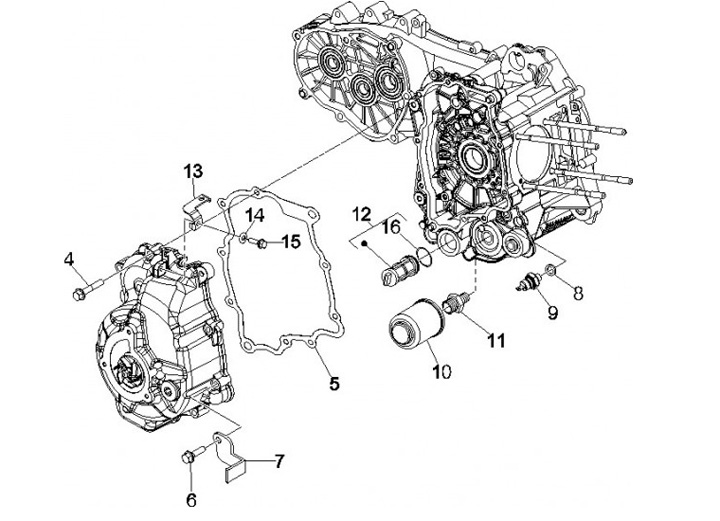 13
14
15
12
16
4
8
9
11
10
5
7
6