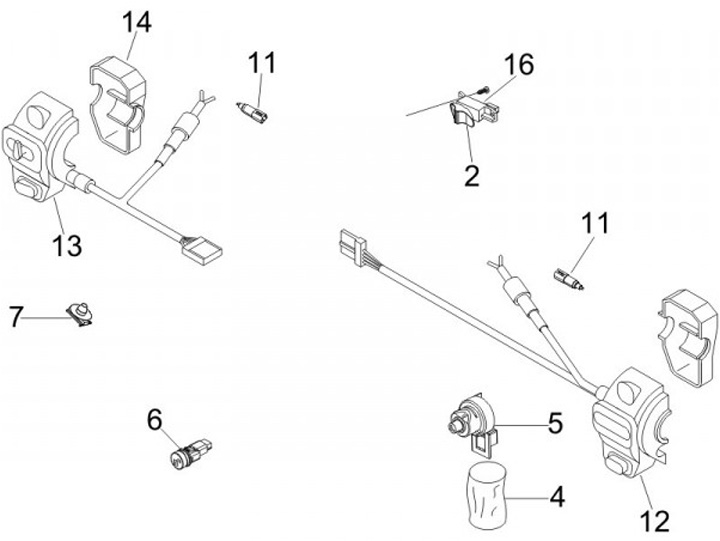 14
11
16
2
13
11
7
6
5
4
12