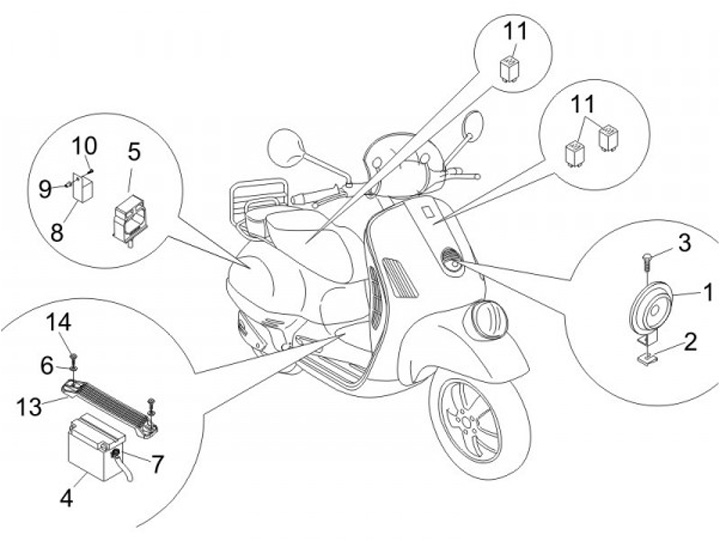 11
11
10
5
9
8
3
1
2
14
6
13
7
4