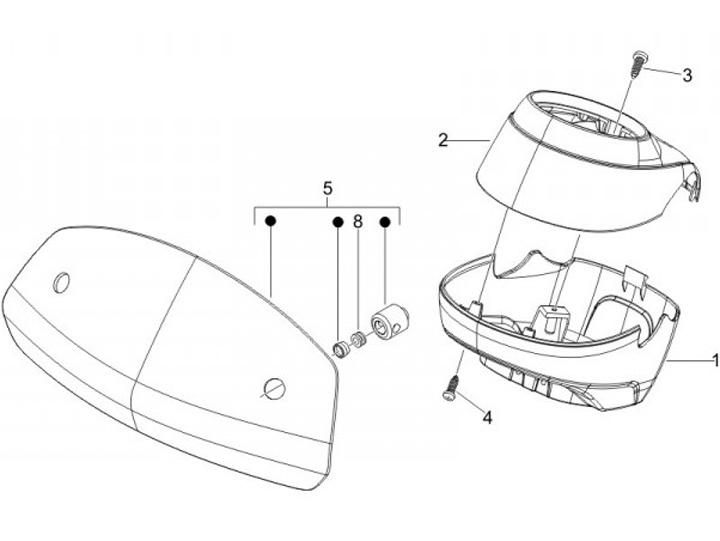 3
2
5
8
1
4