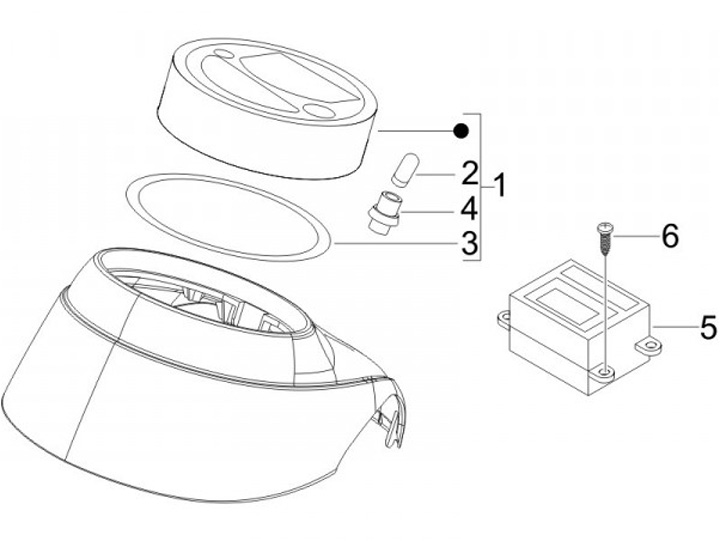 2
1
4
3
6
5