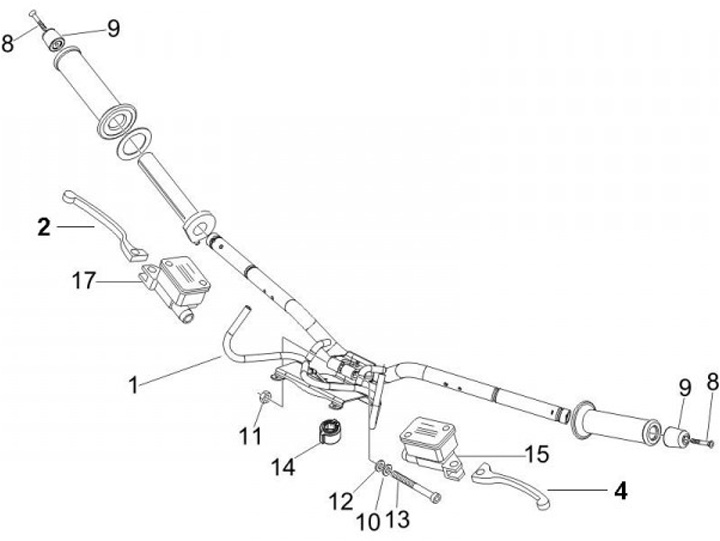 8
9
2
17
1
11
14
12
10
13
15
4
9
8