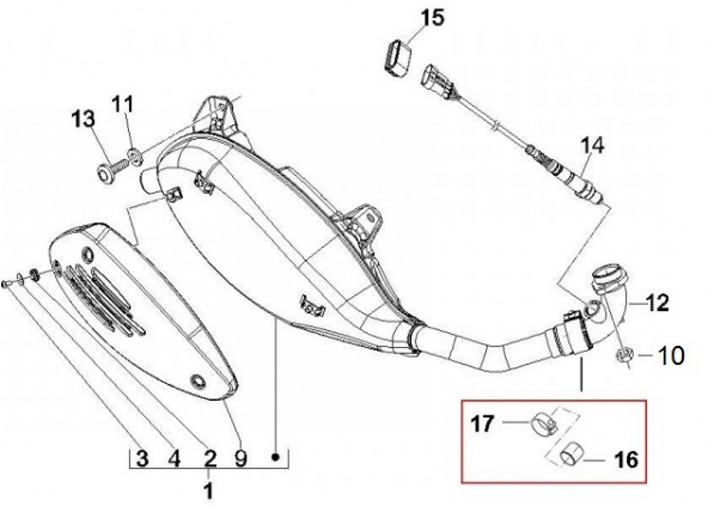 15
13
11
14
12
10
17
16
3 4 2 9
1