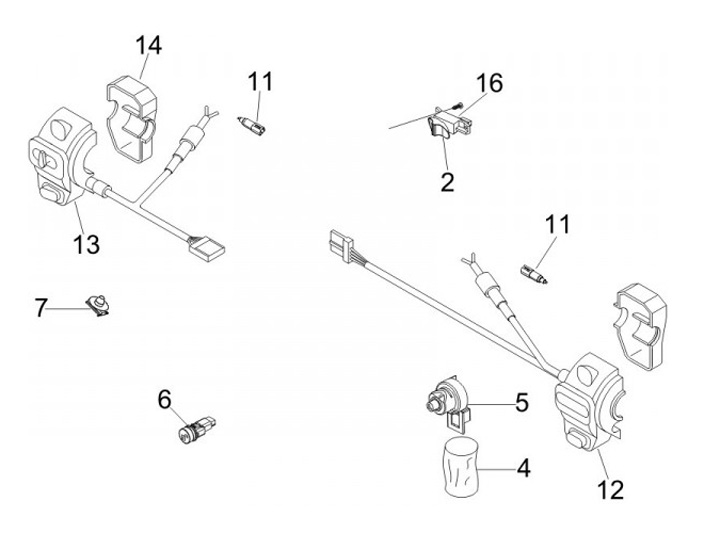 14
11
16
2
13
11
7
6
5
4
12