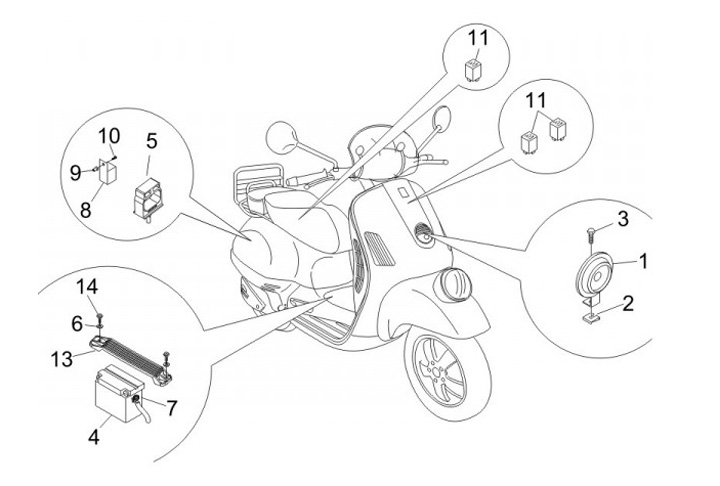 11
11
10
5
9
8
3
1
2
14
6
13
7
4