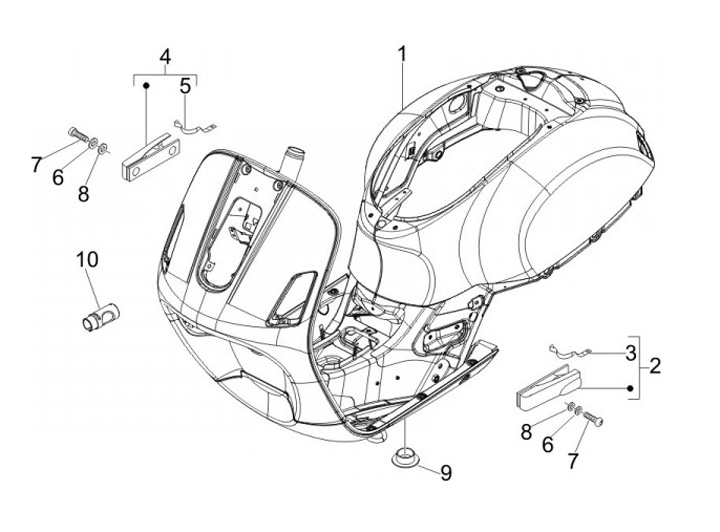 4
5
1
7
6
8
10
3
2
8
6
7
9