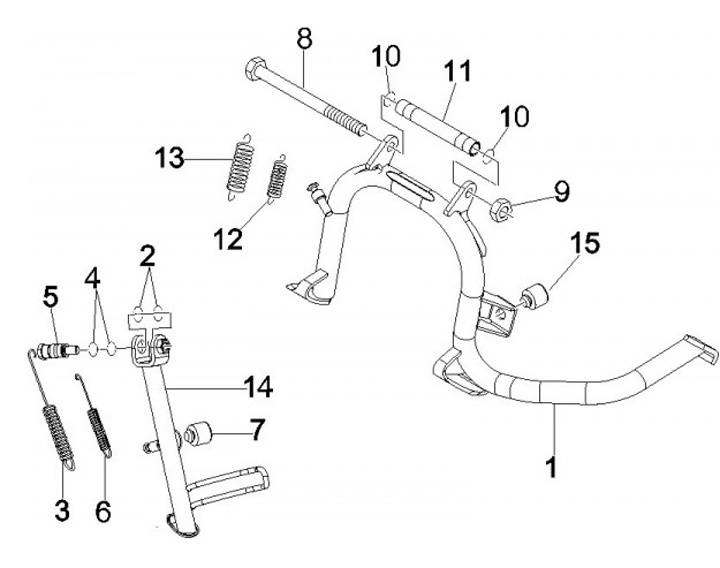 8
10
11
10
13
9
12
15
2
4
5
14
7
1
3
6