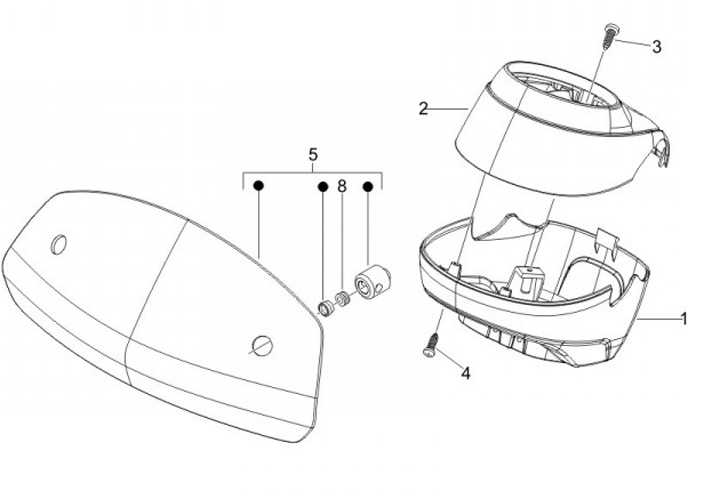 3
2
5
8
1
4