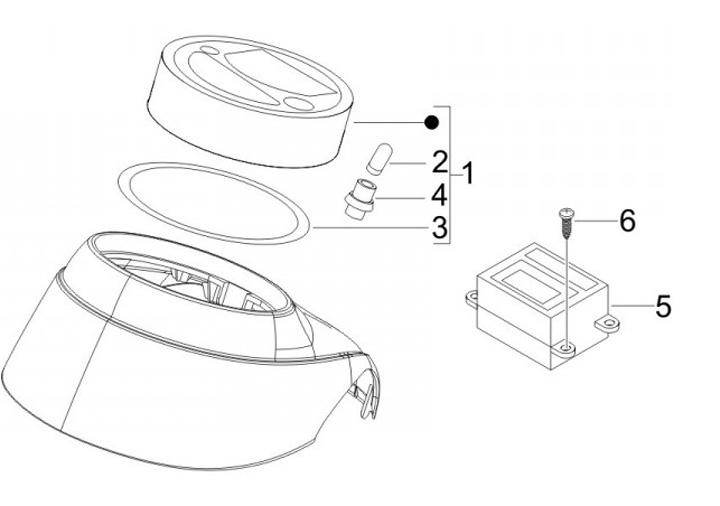 2
1
4
3
6
5