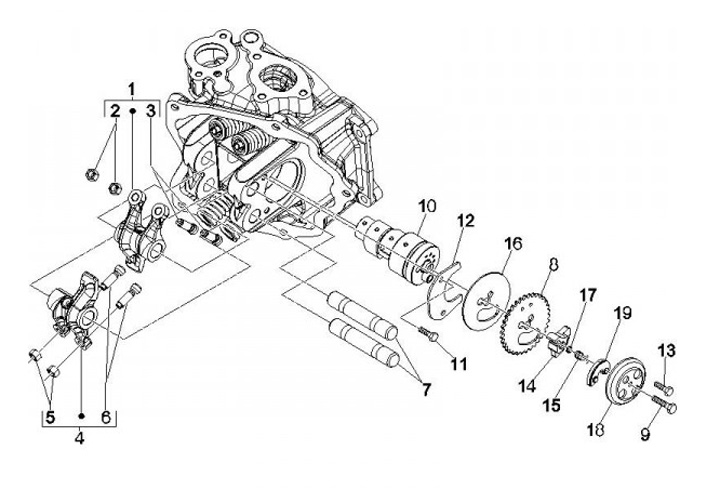 1
2
3
10
12
16
8
17
19
13
11
7
14
15
18
9
5
6
4