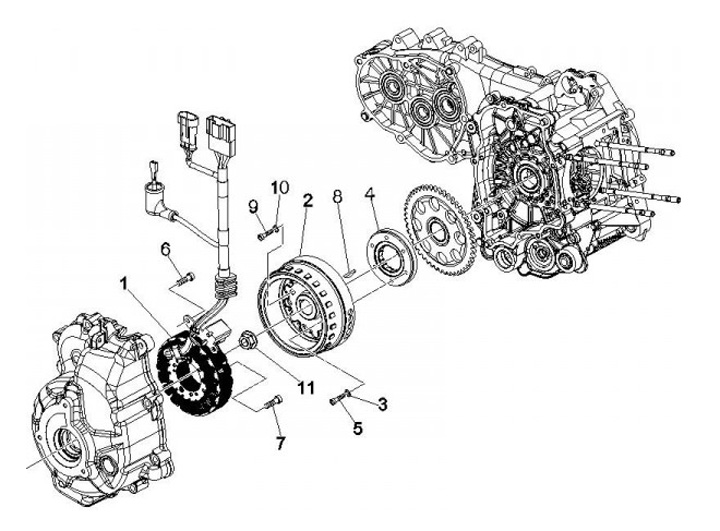 10
9
2
8
4
6
1
11
3
5
7