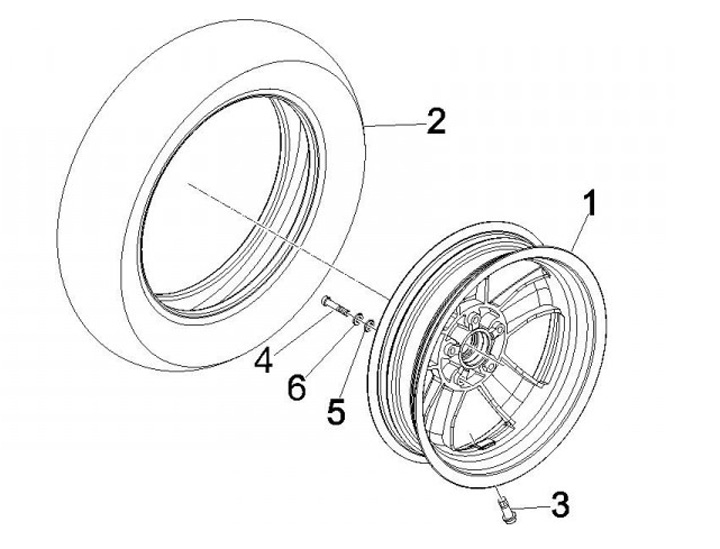 2
1
4
6
5
3