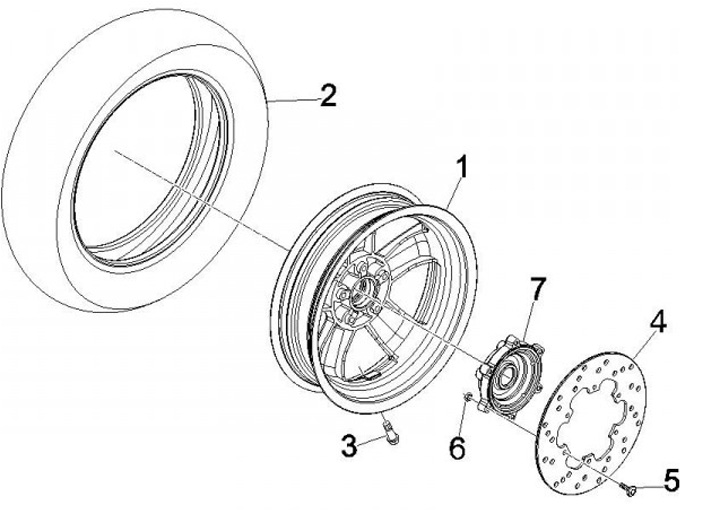 2
1
7
4
3
6
5