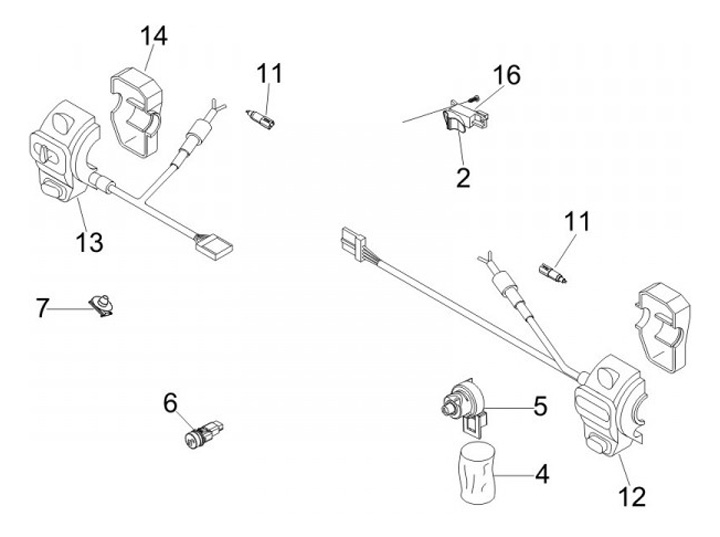 14
11
16
2
13
11
7
6
5
4
12