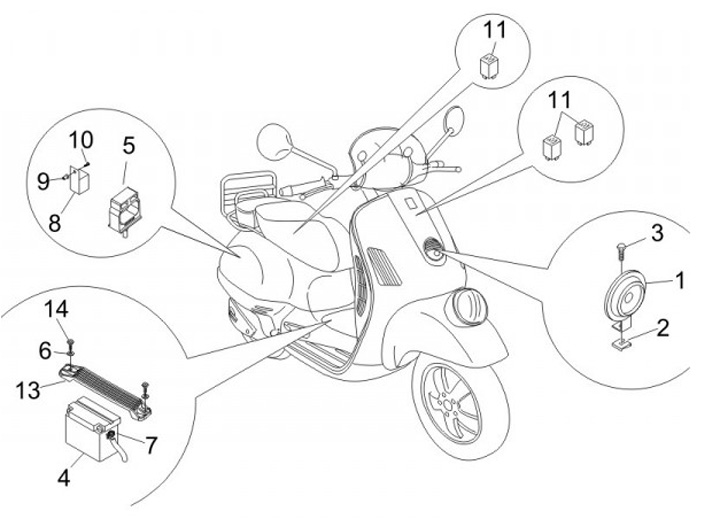 11
11
10
5
9
8
3
1
2
14
6
13
7
4