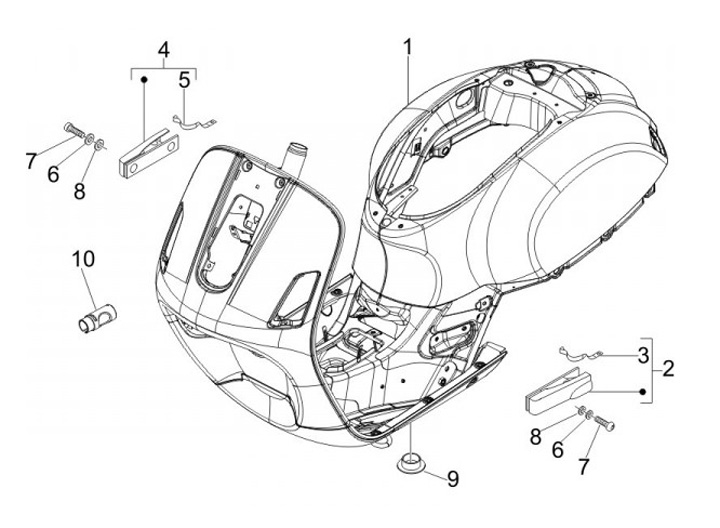 4
5
1
7
6
8
10
3
2
8
6
7
9