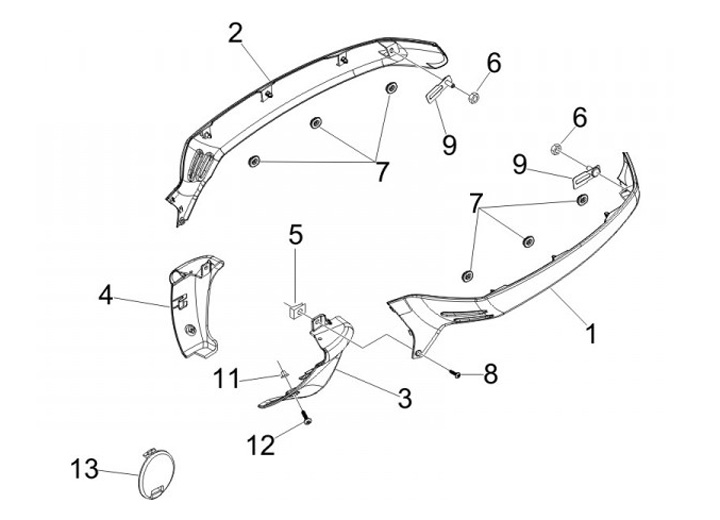 2
6
9
7
6
9
7
5
4
1
11
8
3
12
13