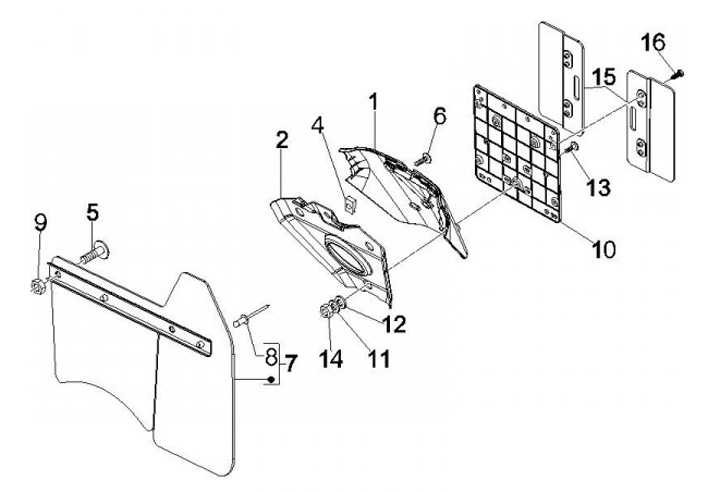 16
15
1
6
4
2
13
10
9
5
12
14
11
8
7