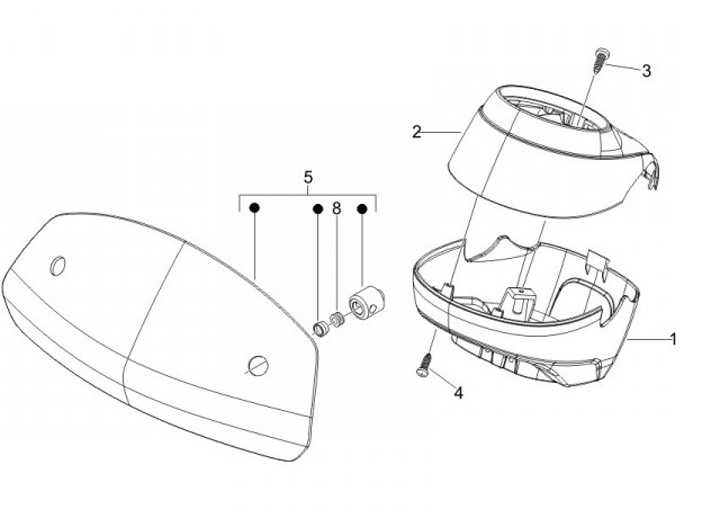 3
2
5
8
1
4