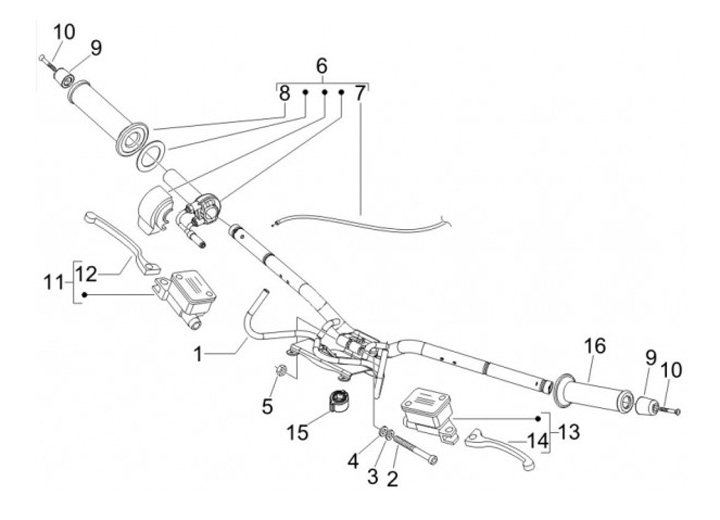 10
9
6
8
7
12
11
1
5
15
4
3
2
16
9
10
13
14