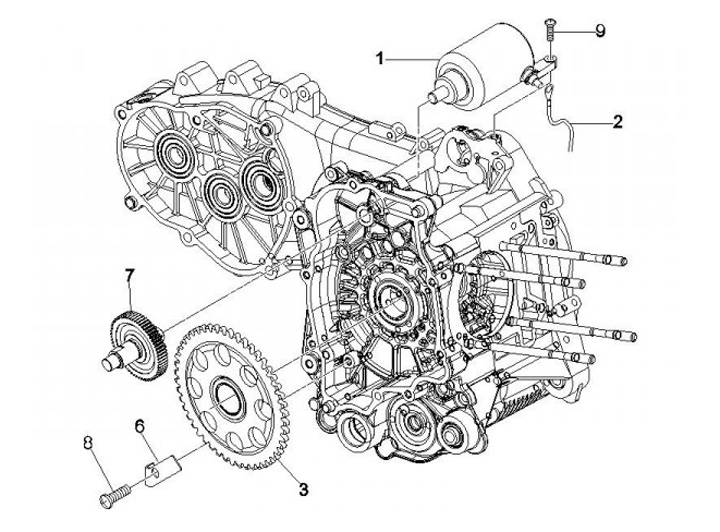 9
1
2
7
6
8
3