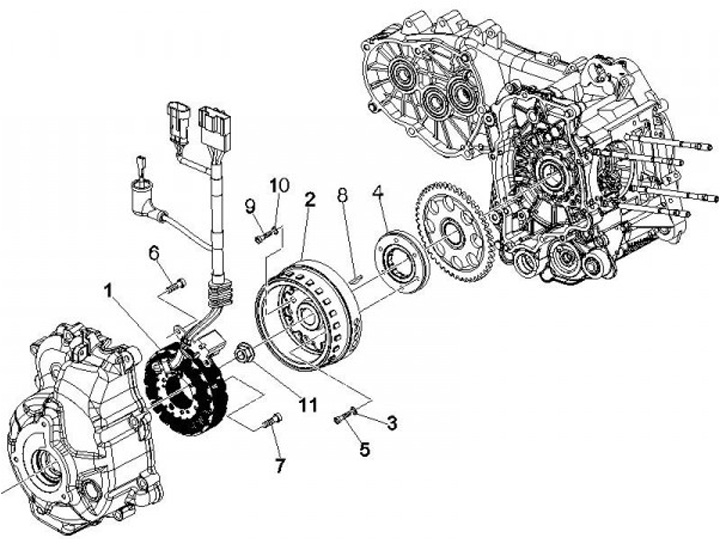 10
9
2
8
4
6
1
11
3
5
7