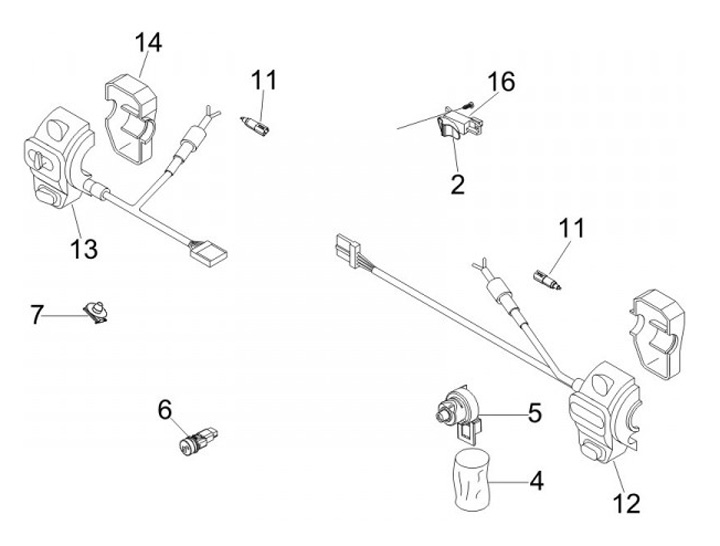 14
11
16
2
13
11
7
6
5
4
12