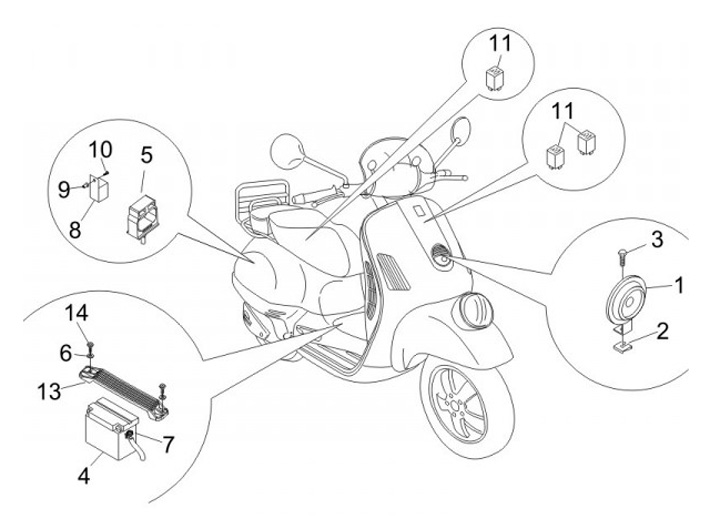 11
11
10
5
9
8
3
1
2
14
6
13
7
4